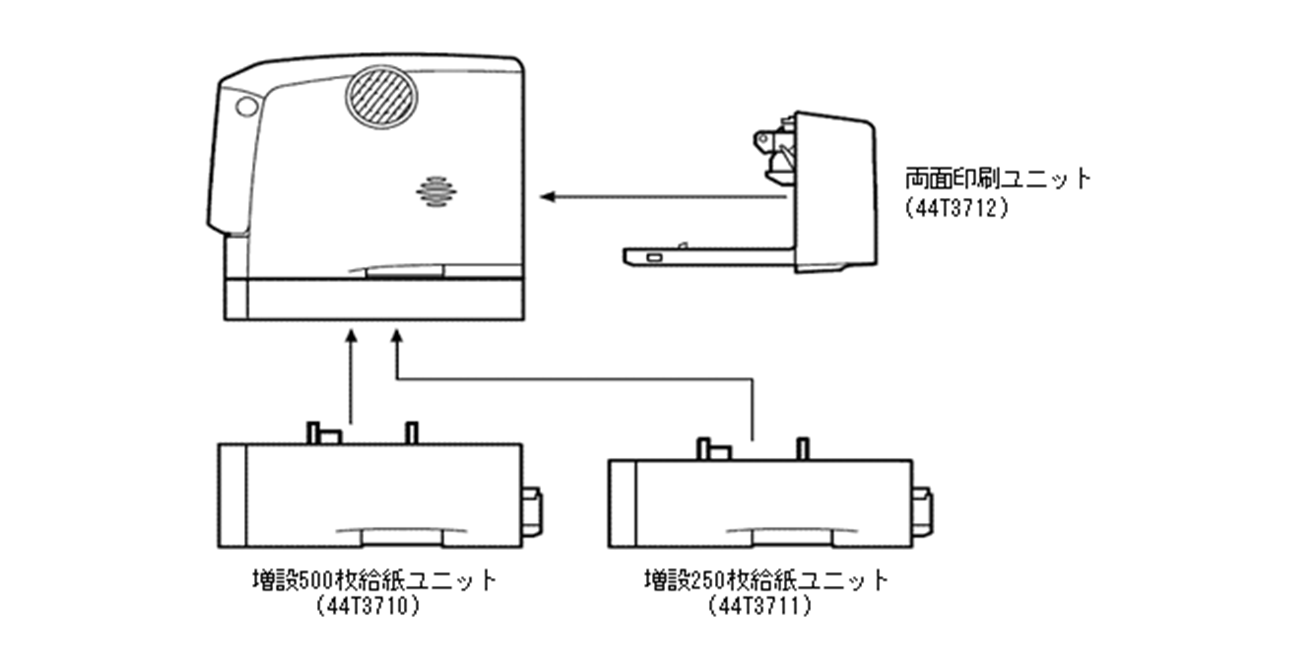 両面印刷ユニット
（44T3712）

増設500枚給紙ユニット
（44T3710）

増設250枚給紙ユニット
（44T3711）