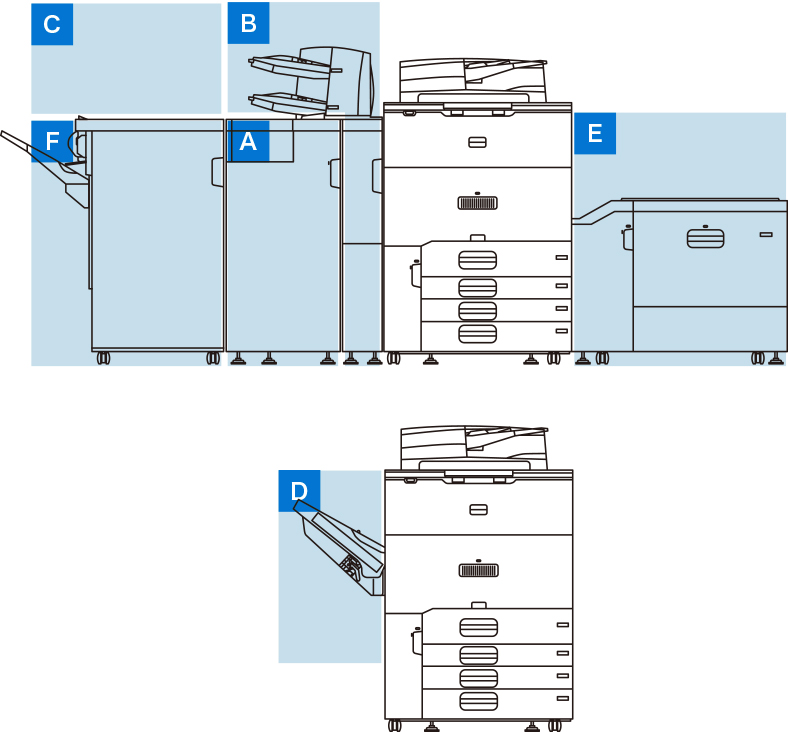 C
B
F
A
E
D