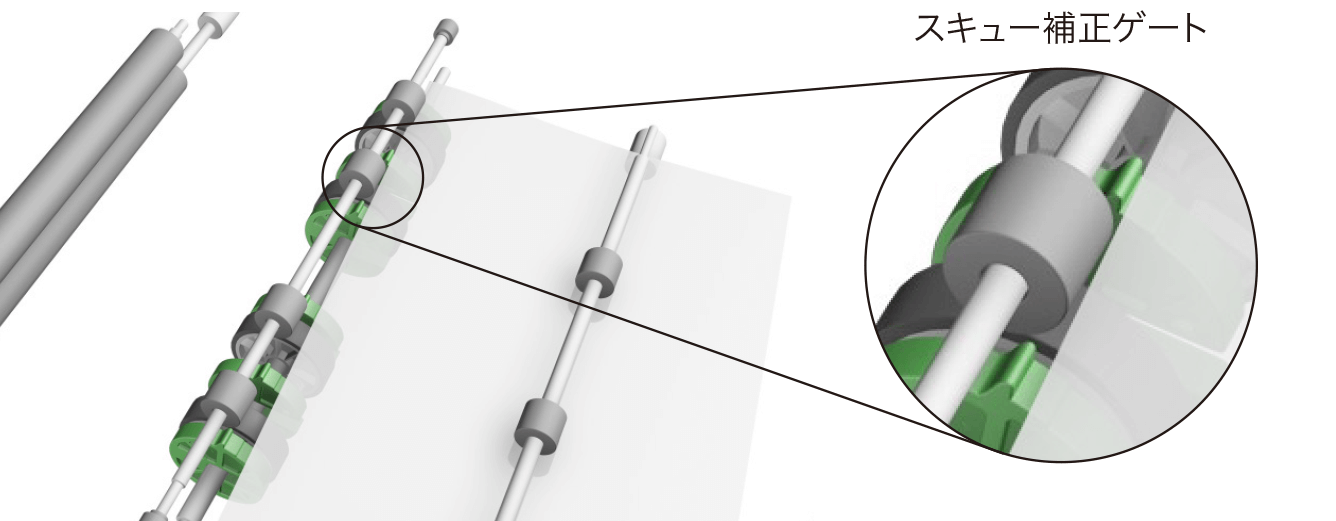 スキュー補正ゲート