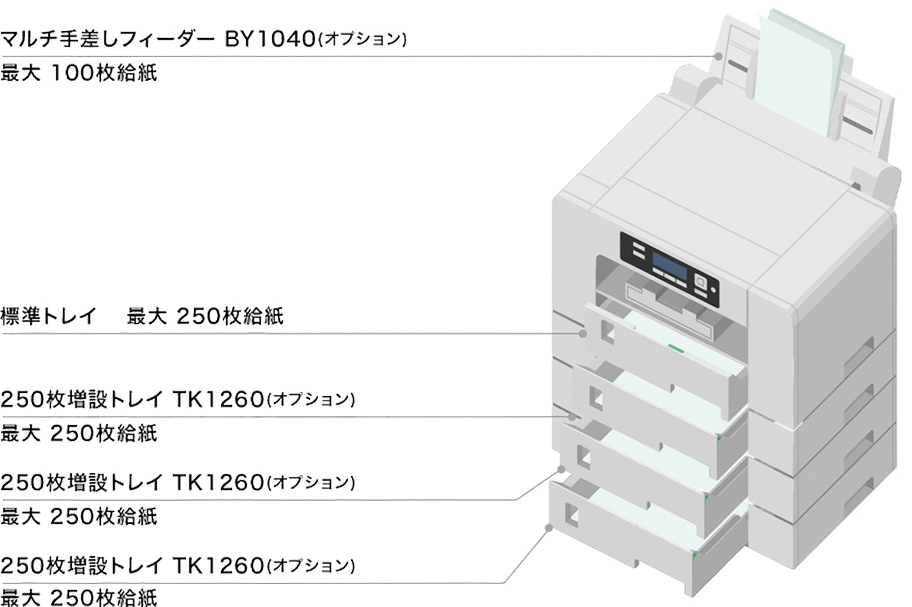 マルチ手差しフィーダー BY1040(オプション)
最大 100枚給紙

標準トレイ　最大 250枚給紙

250枚増設トレイ TK1260(オプション)
最大 250枚給紙

250枚増設トレイ TK1260(オプション)
最大 250枚給紙

250枚増設トレイ TK1260(オプション)
最大 250枚給紙