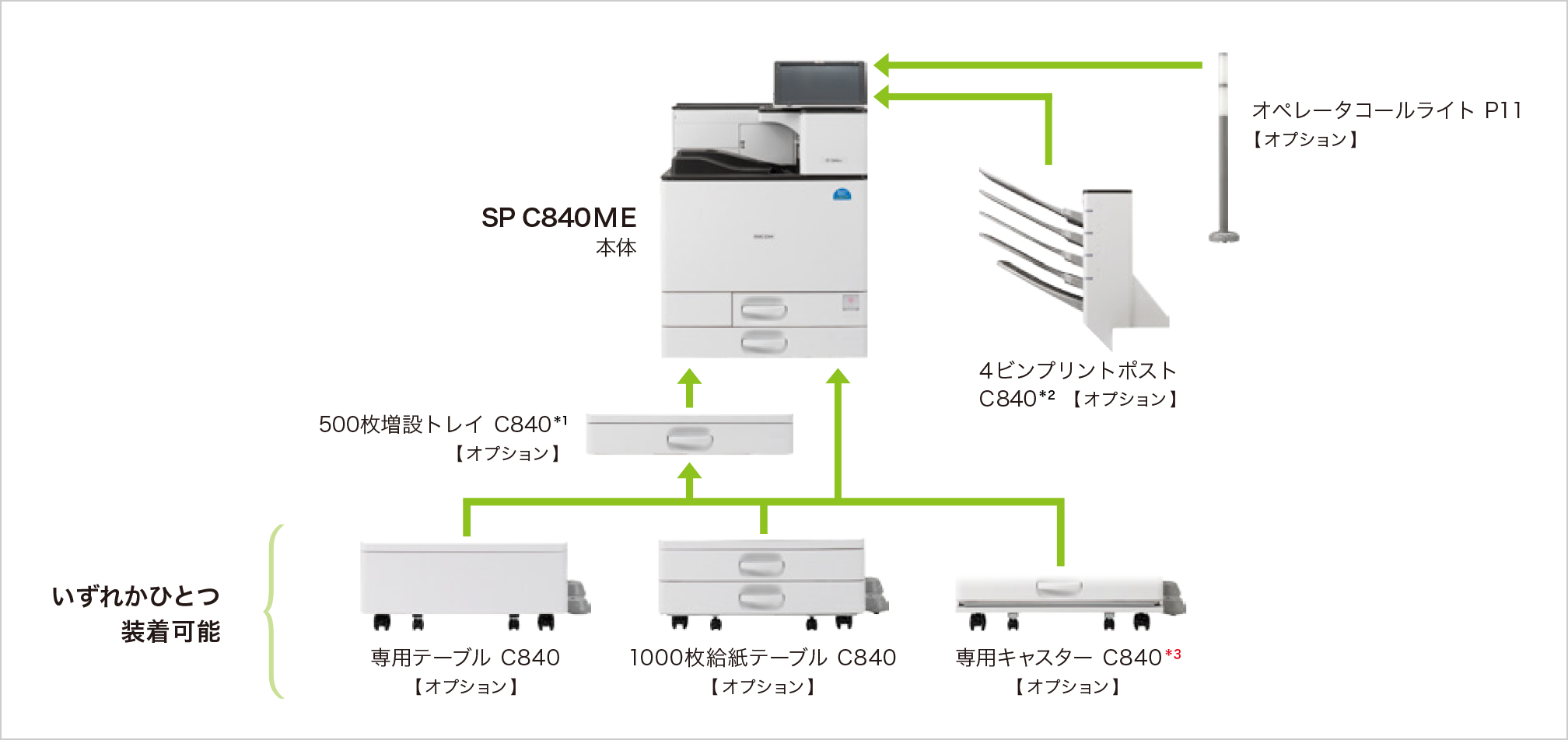 オペレータコールライト P11
【オプション】

SP C840ME
本体

4ビンプリントポスト
C840*2 【オプション】

500枚増設トレイ C840*1
【オプション】

いずれかひとつ
装着可能

専用テーブル C840
【オプション】

1000枚給紙テーブル C840
【オプション】

専用キャスター C840*3
【オプション】