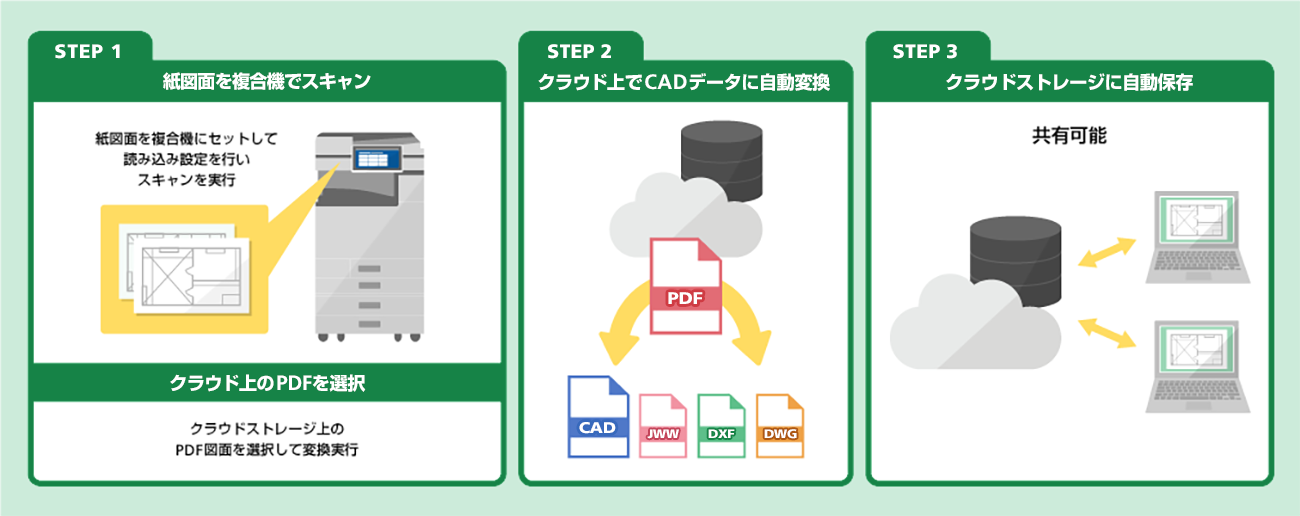 STEP 1

紙図面を複合機でスキャン

紙図面を複合機にセットして
読み込み設定を行い
スキャンを実行

クラウド上のPDFを選択

クラウドストレージ上の
PDF図面を選択して変換実行

STEP 2

クラウド上でCADデータに自動変換

PDF

CAD

JWW

DXF

DWG

STEP 3

クラウドストレージに自動保存

共有可能