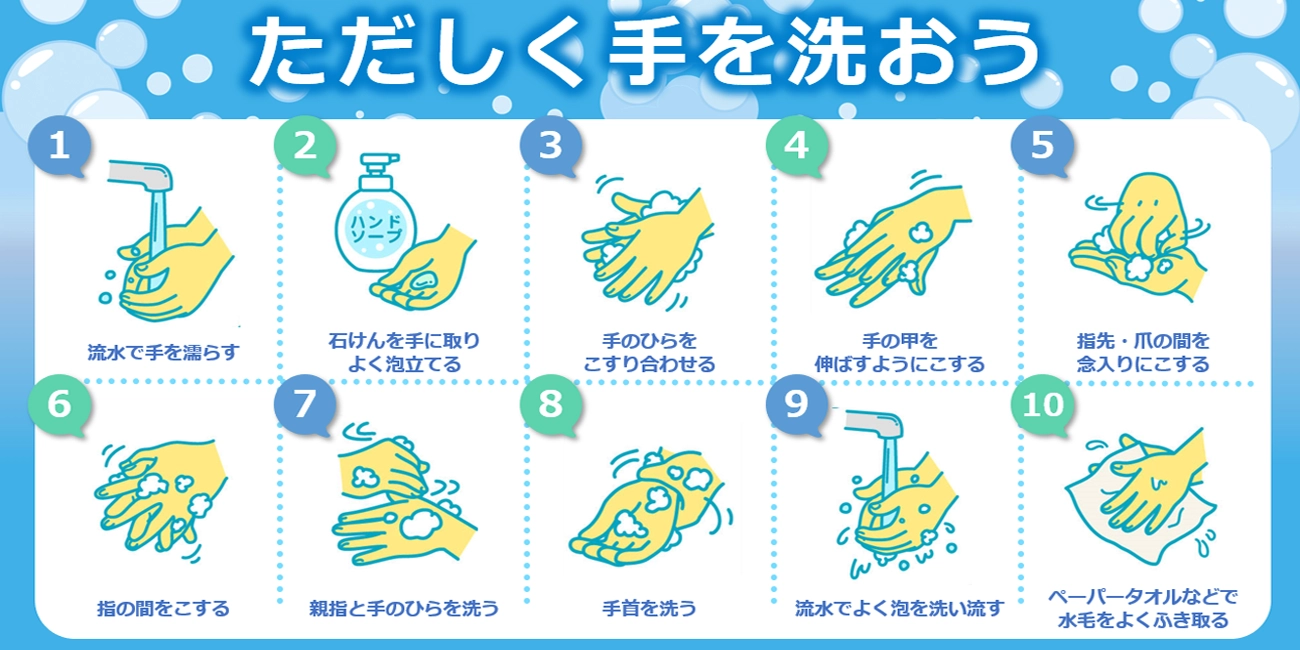 ただしく手を洗おう

1
流水で手を濡らす

2
ハンドソープ
石けんを手に取り
よく泡立てる

3
手のひらを
こすり合わせる

4
手の甲を
伸ばすようにこする

5
指先・爪の間を
念入りにこする

6
指の間をこする

7
親指と手のひらを洗う

8
手首を洗う

9
流水でよく泡を洗い流す

10
ペーパータオルなどで
水毛をよくふき取る